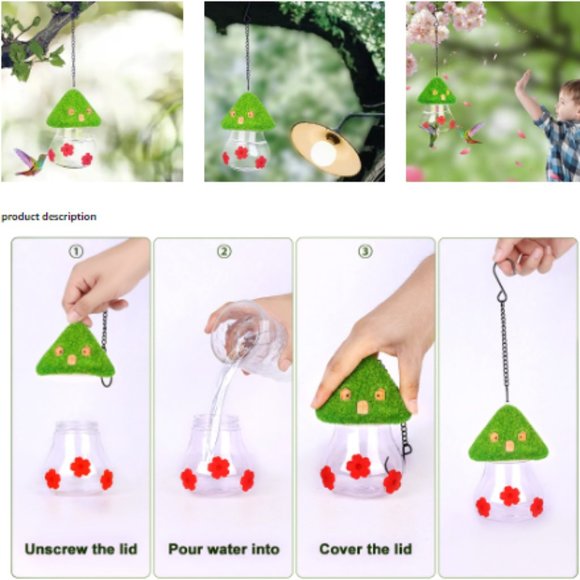 product description

①

②

③

Unscrew the lid

Pour water into

Cover the lid